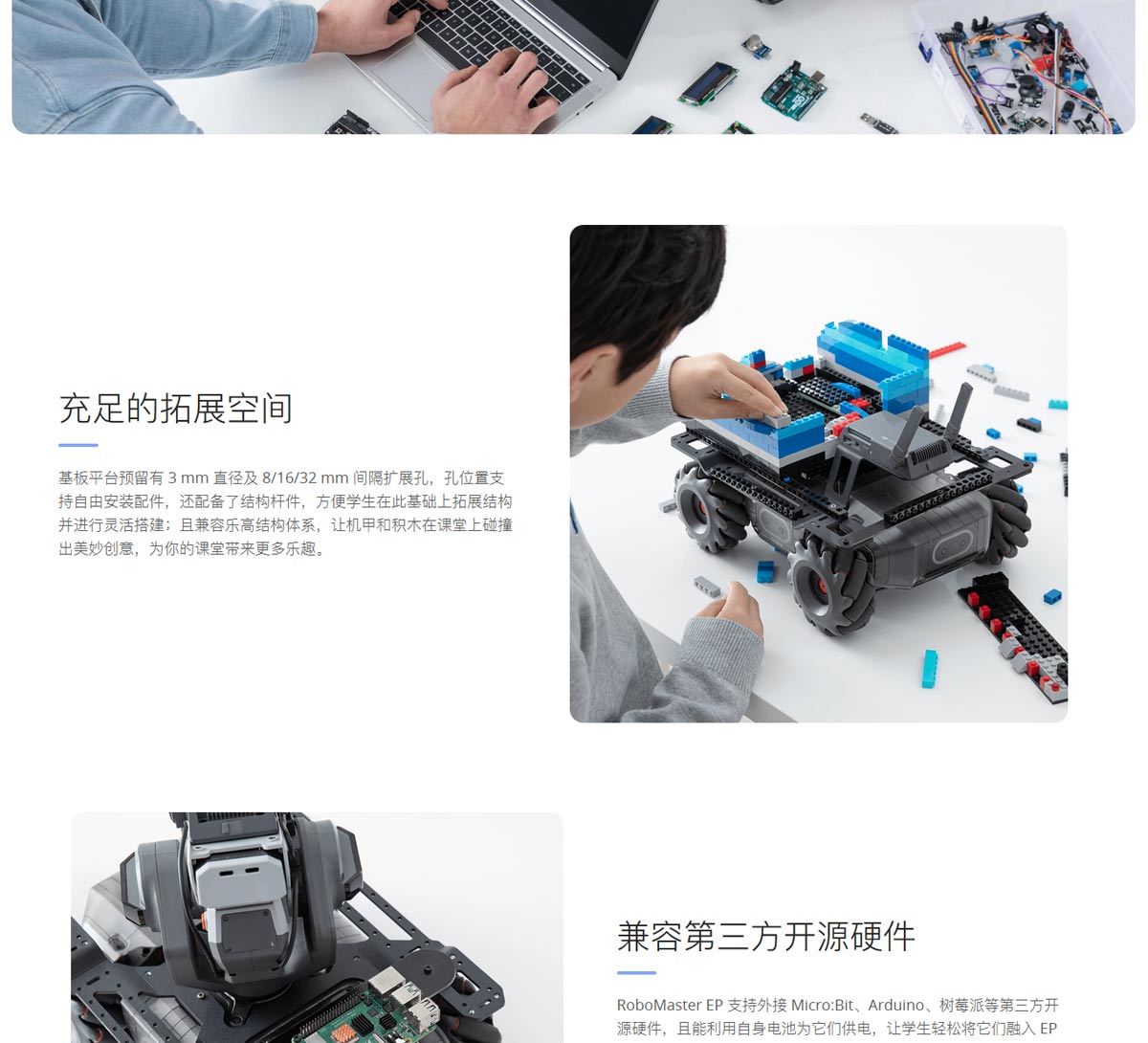 充足的拓展空间

基板平台预留有 3 mm 直径及 8/16/32 mm 间隔扩展孔，孔位置支持自由安装配件，还配备了结构杆件，方便学生在此基础上拓展结构并进行灵活搭建；且兼容乐高结构体系，让机甲和积木在课堂上碰撞出美妙创意，为你的课堂带来更多乐趣。

兼容第三方开源硬件

RoboMaster EP 支持外接 Micro:Bit、Arduino、树莓派等第三方开源硬件，且能利用自身电池为它们供电，让学生轻松将它们融入 EP